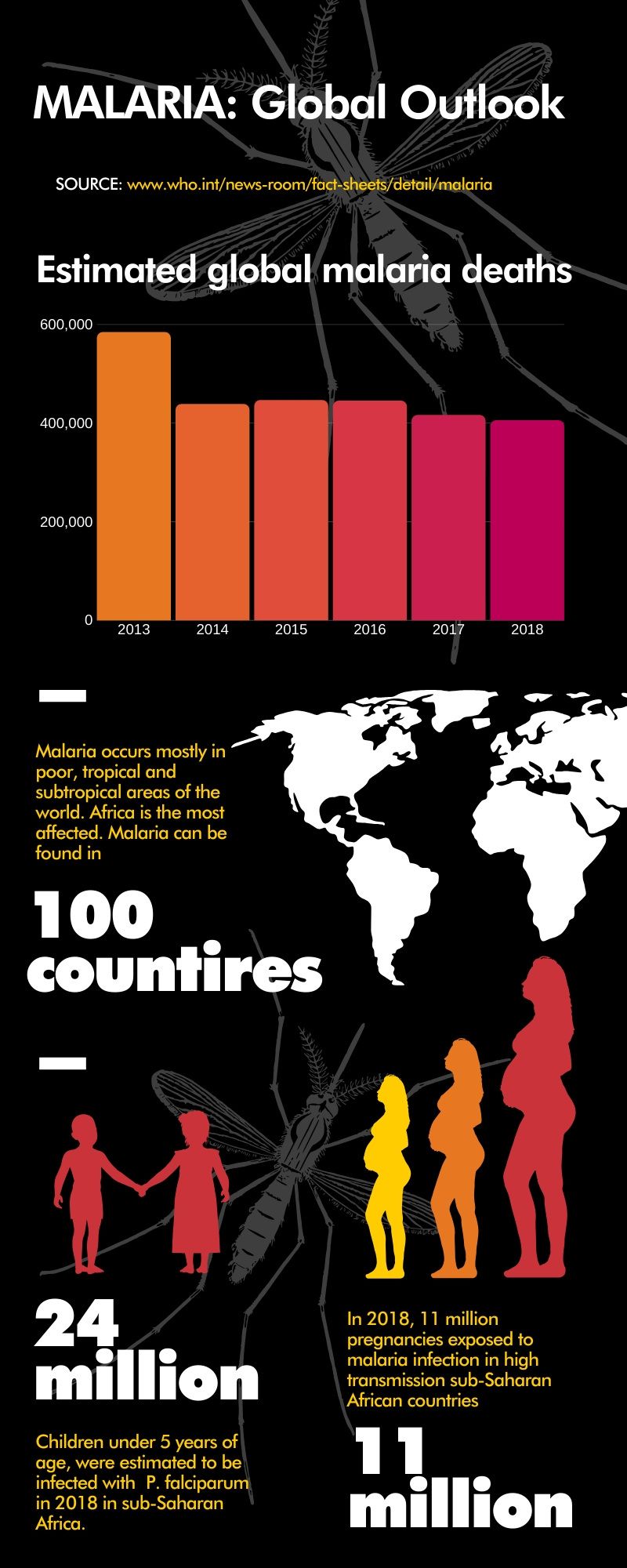 MALARIA: Global Outlook

SOURCE: www.who.int/news-room/fact-sheets/detail/malaria

Estimated global malaria deaths

600,000
400,000
200,000
0
2013 2014 2015 2016 2017 2018

Malaria occurs mostly in poor, tropical and subtropical areas of the world. Africa is the most affected. Malaria can be found in

100 countires

24 million

Children under 5 years of age, were estimated to be infected with P. falciparum in 2018 in sub-Saharan Africa.

In 2018, 11 million pregnancies exposed to malaria infection in high transmission sub-Saharan African countries

11 million